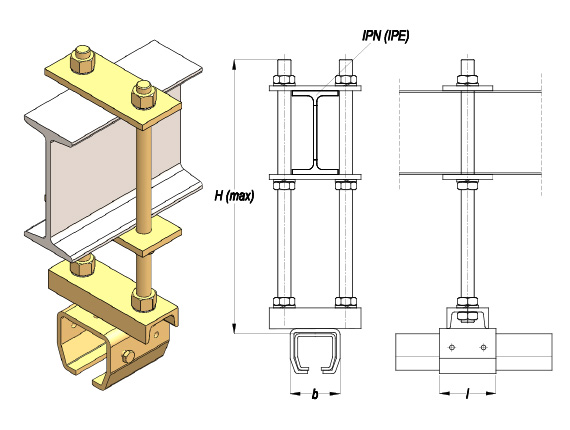 IPN (IPE)

H (max)

b

l